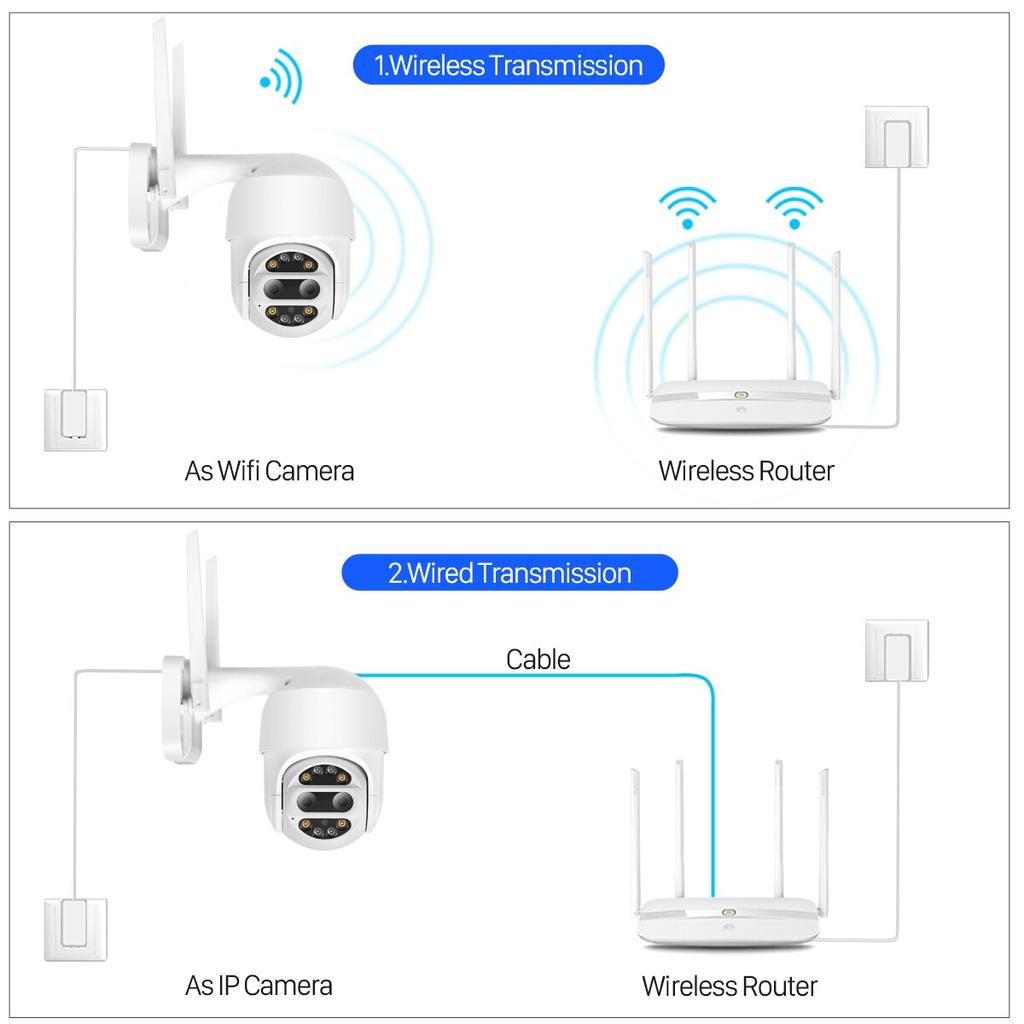 1.Wireless Transmission

As Wifi Camera

Wireless Router

2.Wired Transmission

Cable

As IP Camera

Wireless Router