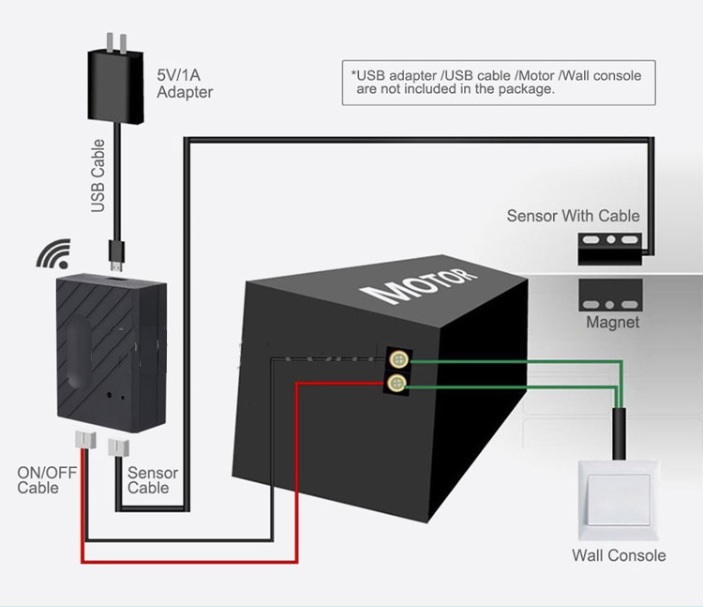 5V/1A
Adapter

*USB adapter /USB cable /Motor /Wall console are not included in the package.

USB Cable

Sensor With Cable

MOTOR

Magnet

ON/OFF
Cable

Sensor
Cable

Wall Console