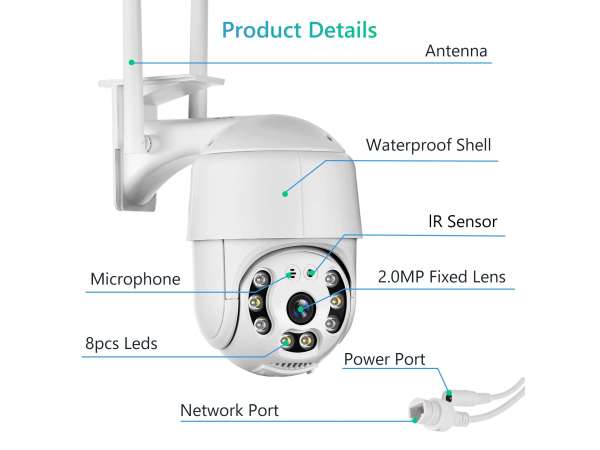 Product Details

Antenna

Waterproof Shell

IR Sensor

Microphone

2.0MP Fixed Lens

8pcs Leds

Power Port

Network Port