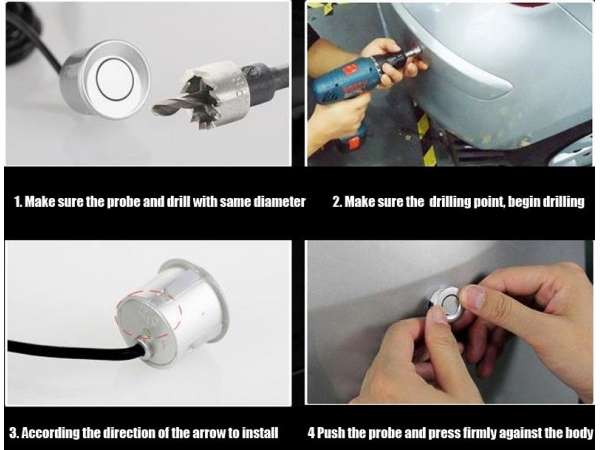 1. Make sure the probe and drill with same diameter

2. Make sure the drilling point, begin drilling

3. According the direction of the arrow to install

4 Push the probe and press firmly against the body